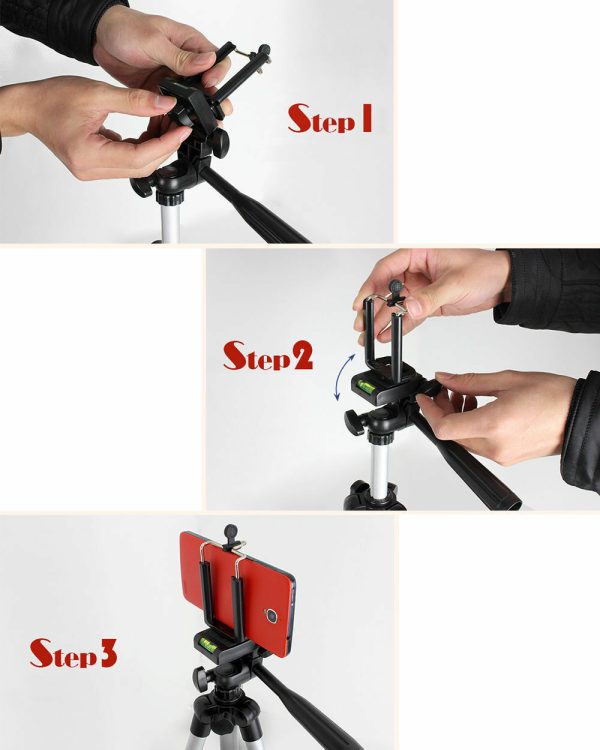 Step 1

Step 2

Step 3