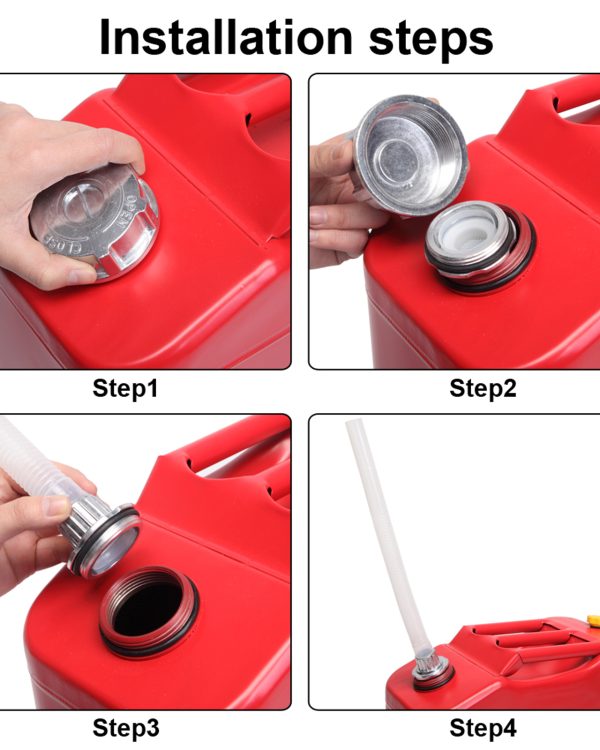 Installation steps

OPEN
CLOSE

Step1

Step2

Step3

Step4