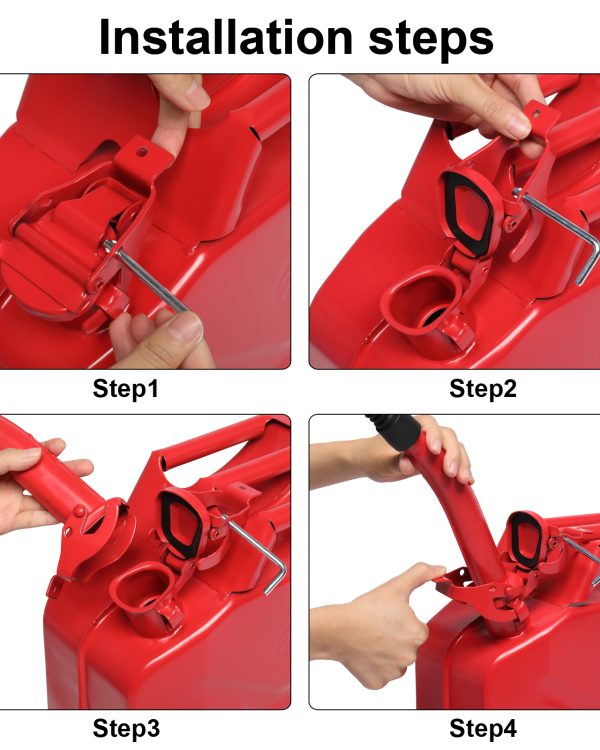 Installation steps

Step1

Step2

Step3

Step4